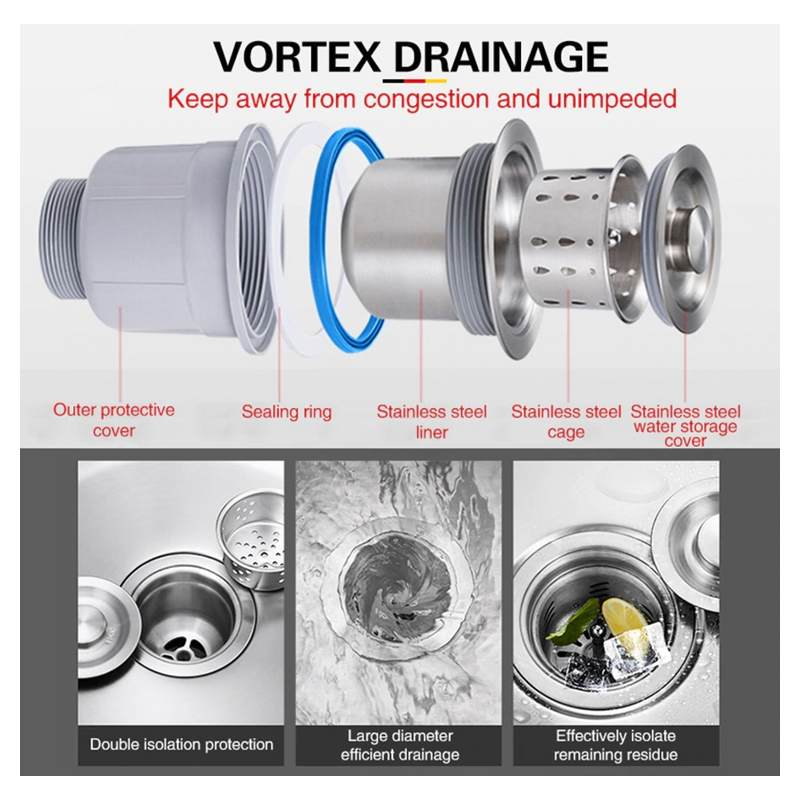 VORTEX DRAINAGE
Keep away from congestion and unimpeded

Outer protective cover

Sealing ring

Stainless steel liner

Stainless steel cage

Stainless steel water storage cover

Double isolation protection

Large diameter efficient drainage

Effectively isolate remaining residue